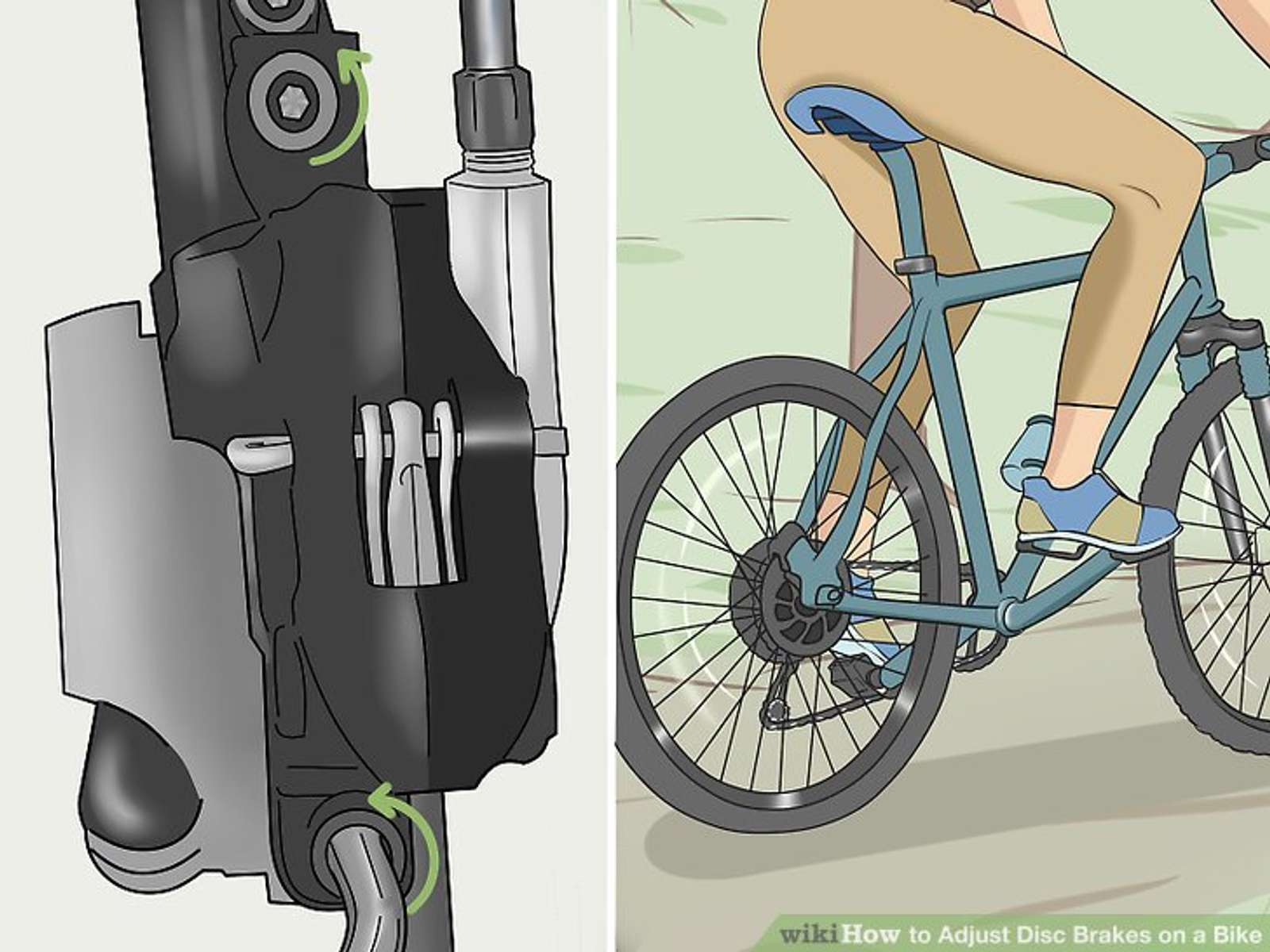 wikiHow to Adjust Disc Brakes on a Bike